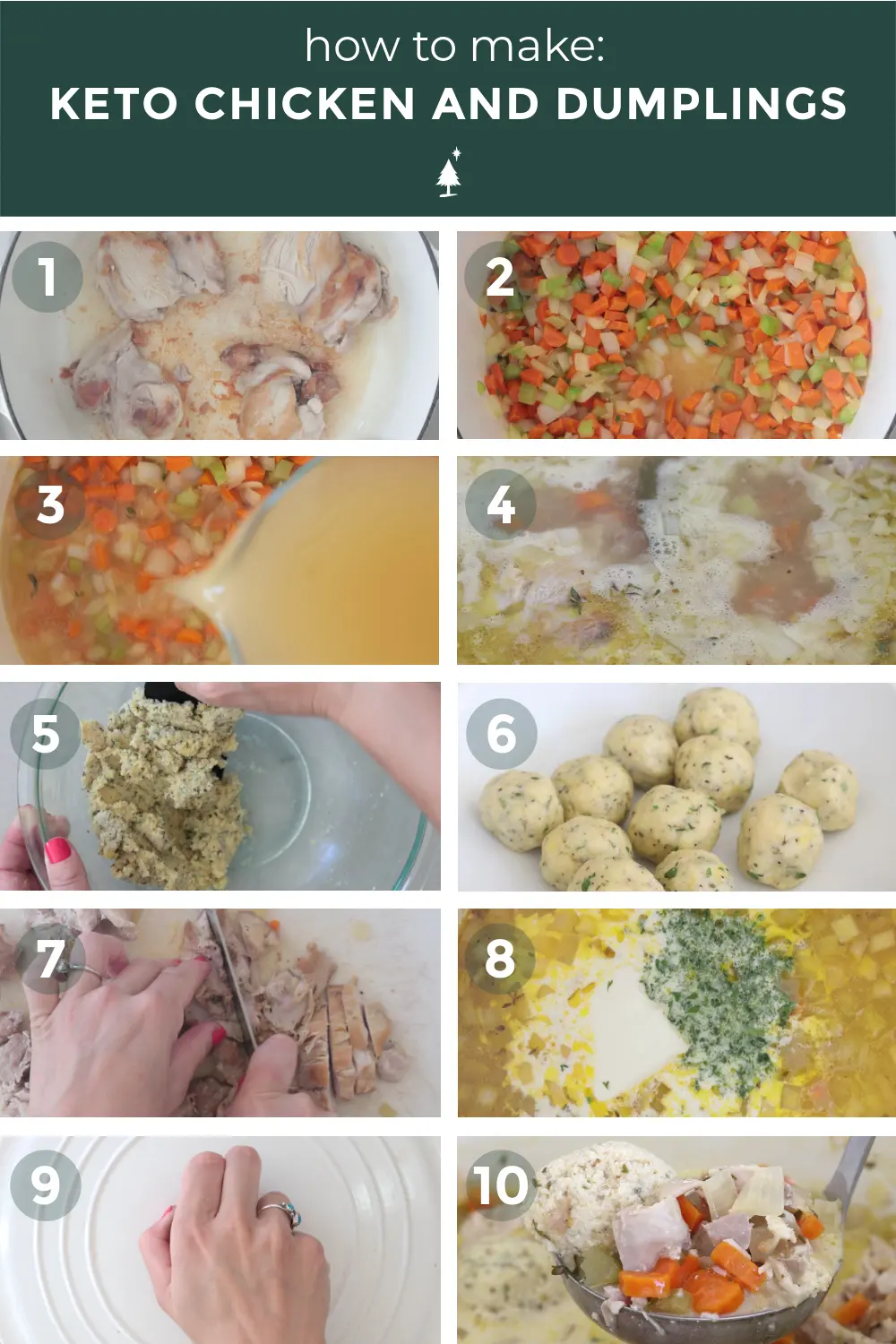 how to make:
KETO CHICKEN AND DUMPLINGS

1
2
3
4
5
6
7
8
9
10